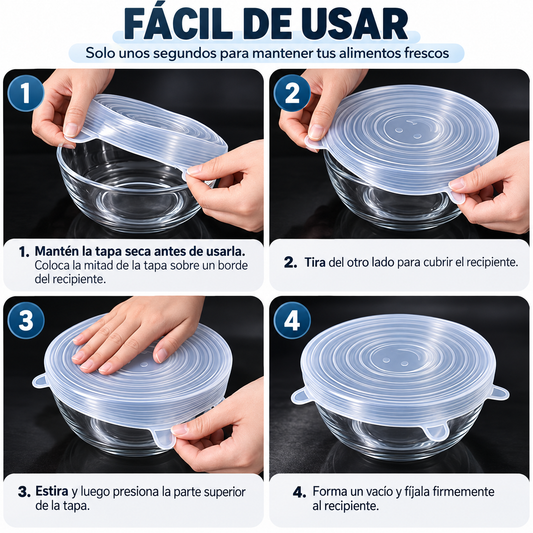 FÁCIL DE USAR
Solo unos segundos para mantener tus alimentos frescos

1

1. Mantén la tapa seca antes de usarla. Coloca la mitad de la tapa sobre un borde del recipiente.

2

2. Tira del otro lado para cubrir el recipiente.

3

3. Estira y luego presiona la parte superior de la tapa.

4

4. Forma un vacío y fíjala firmemente al recipiente.